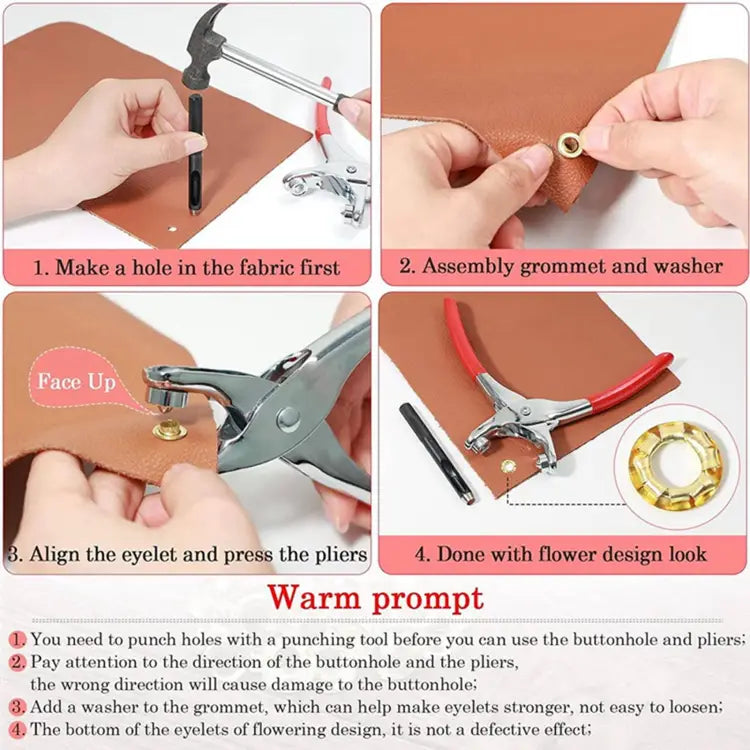 1. Make a hole in the fabric first

2. Assembly grommet and washer

Face Up

3. Align the eyelet and press the pliers

4. Done with flower design look

Warm prompt

1. You need to punch holes with a punching tool before you can use the buttonhole and pliers;
2. Pay attention to the direction of the buttonhole and the pliers, the wrong direction will cause damage to the buttonhole;
3. Add a washer to the grommet, which can help make eyelets stronger, not easy to loosen;
4. The bottom of the eyelets of flowering design, it is not a defective effect;